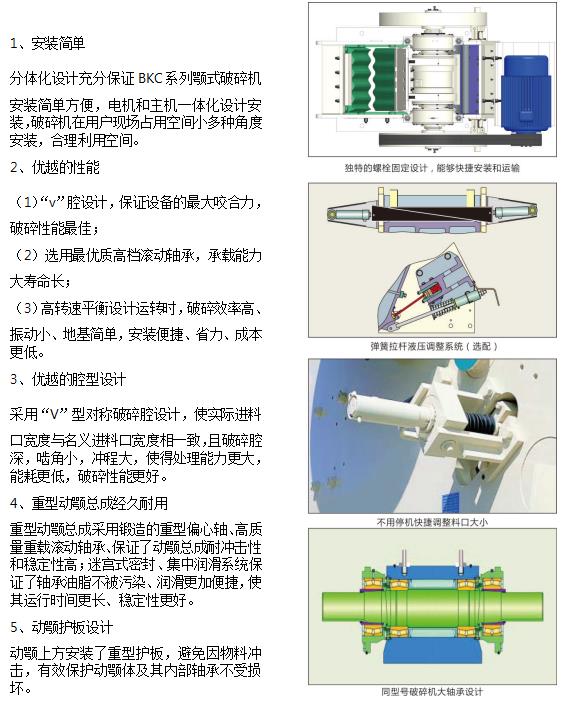 1、安装简单

分体化设计充分保证 BKC 系列颚式破碎机安装简单方便，电机和主机一体化设计安装,破碎机在用户现场占用空间小多种角度安装，合理利用空间。

2、优越的性能

（1）“v”腔设计，保证设备的最大咬合力，破碎性能最佳；

（2）选用最优质高档滚动轴承，承载能力大寿命长；

（3）高转速平衡设计运转时，破碎效率高、振动小、地基简单，安装便捷、省力、成本更低。

3、优越的腔型设计

采用“V”型对称破碎腔设计，使实际进料口宽度与名义进料口宽度相一致，且破碎腔深，啮角小，冲程大，使得处理能力更大，能耗更低，破碎性能更好。

4、重型动颚总成经久耐用

重型动颚总成采用锻造的重型偏心轴、高质量重载滚动轴承、保证了动颚总成耐冲击性和稳定性高；迷宫式密封、集中润滑系统保证了轴承油脂不被污染、润滑更加便捷，使其运行时间更长、稳定性更好。

5、动颚护板设计

动颚上方安装了重型护板，避免因物料冲击，有效保护动颚体及其内部轴承不受损坏。

独特的螺栓固定设计，能够快捷安装和运输

弹簧拉杆液压调整系统（选配）

不用停机快捷调整料口大小

同型号破碎机大轴承设计