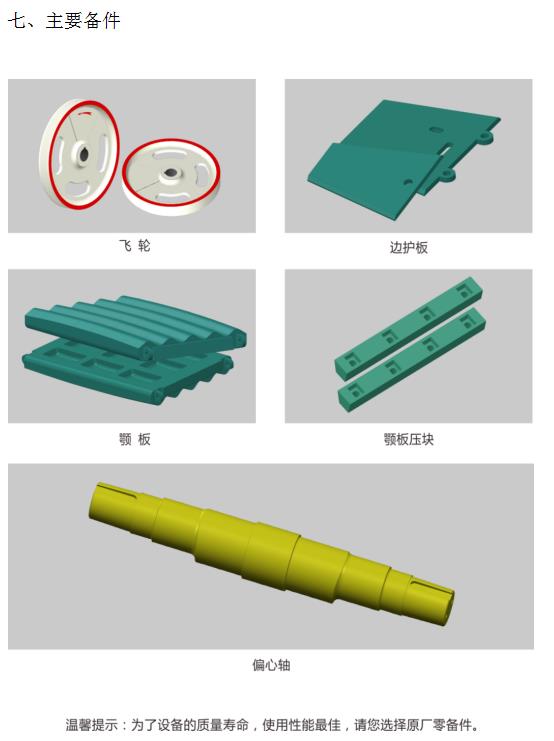 七、主要备件

飞 轮

边护板

颚 板

颚板压块

偏心轴

温馨提示：为了设备的质量寿命，使用性能最佳，请您选择原厂零备件。